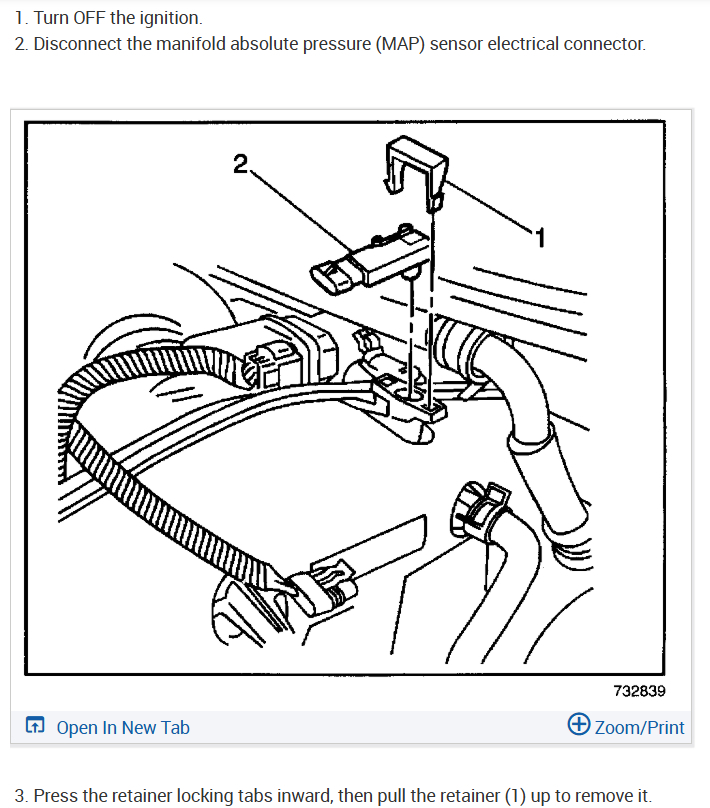 1. Turn OFF the ignition.
2. Disconnect the manifold absolute pressure (MAP) sensor electrical connector.

2

1

732839

Open In New Tab

Zoom/Print

3. Press the retainer locking tabs inward, then pull the retainer (1) up to remove it.