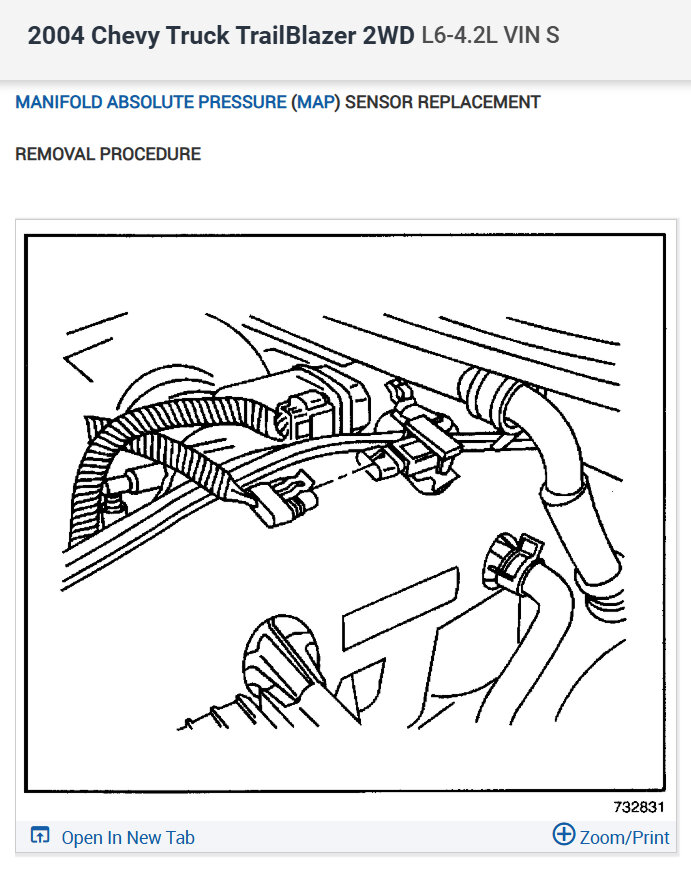 2004 Chevy Truck TrailBlazer 2WD L6-4.2L VIN S

MANIFOLD ABSOLUTE PRESSURE (MAP) SENSOR REPLACEMENT

REMOVAL PROCEDURE

732831

Open In New Tab

Zoom/Print