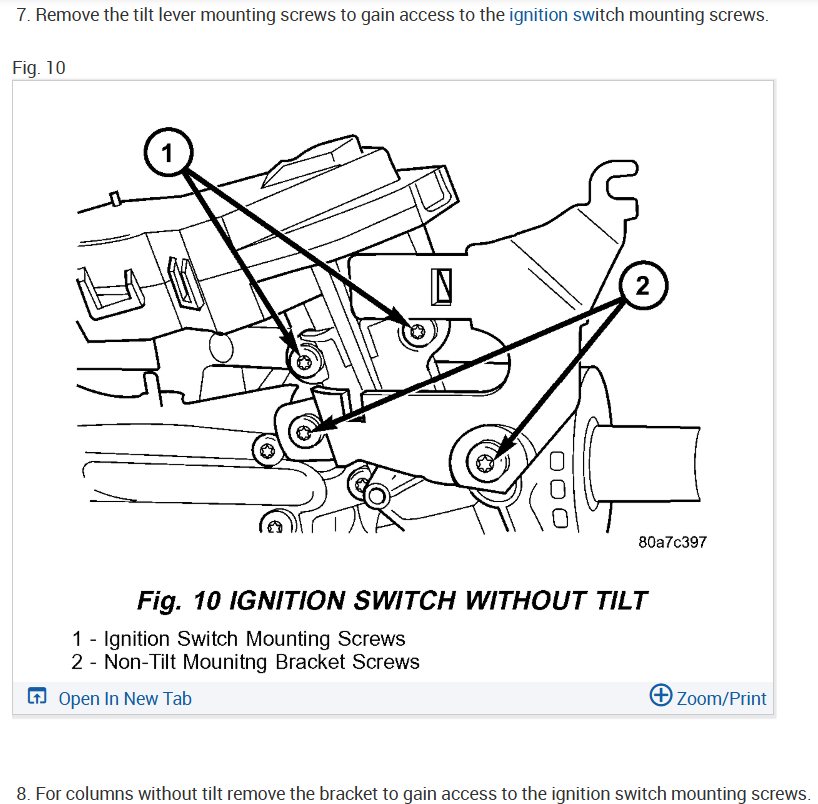 7. Remove the tilt lever mounting screws to gain access to the ignition switch mounting screws.

Fig. 10

1

2

80a7c397

Fig. 10 IGNITION SWITCH WITHOUT TILT

1 - Ignition Switch Mounting Screws
2 - Non-Tilt Mounitng Bracket Screws

Open In New Tab

Zoom/Print

8. For columns without tilt remove the bracket to gain access to the ignition switch mounting screws.