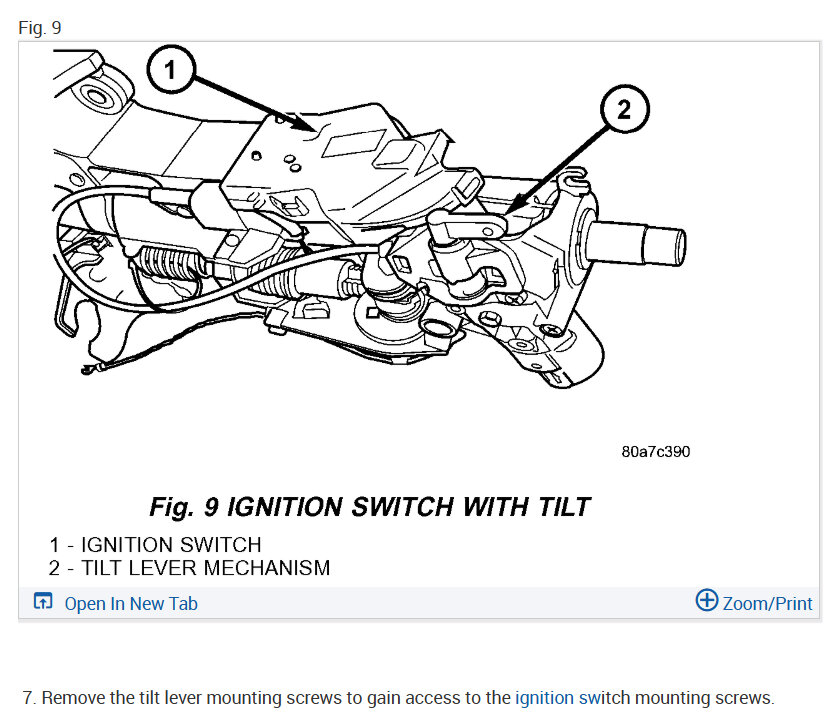 Fig. 9

1

2

80a7c390

Fig. 9 IGNITION SWITCH WITH TILT

1 - IGNITION SWITCH
2 - TILT LEVER MECHANISM

Open In New Tab

Zoom/Print

7. Remove the tilt lever mounting screws to gain access to the ignition switch mounting screws.