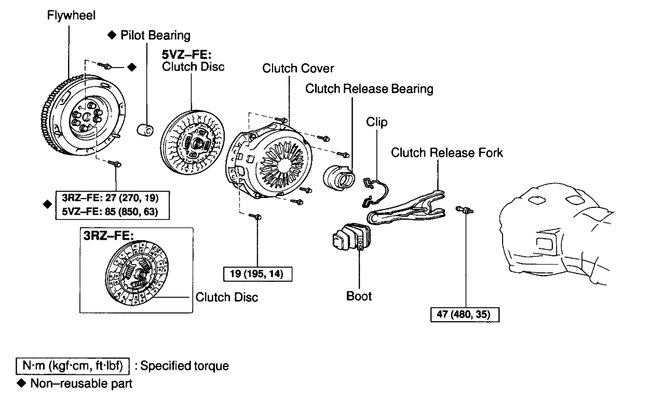 Flywheel

◆ Pilot Bearing

5VZ–FE:
Clutch Disc

Clutch Cover

Clutch Release Bearing

Clip

Clutch Release Fork

◆

◆ 3RZ–FE: 27 (270, 19)
5VZ–FE: 85 (850, 63)

3RZ–FE:

Clutch Disc

19 (195, 14)

Boot

47 (480, 35)

N·m (kgf·cm, ft·lbf) : Specified torque
◆ Non–reusable part