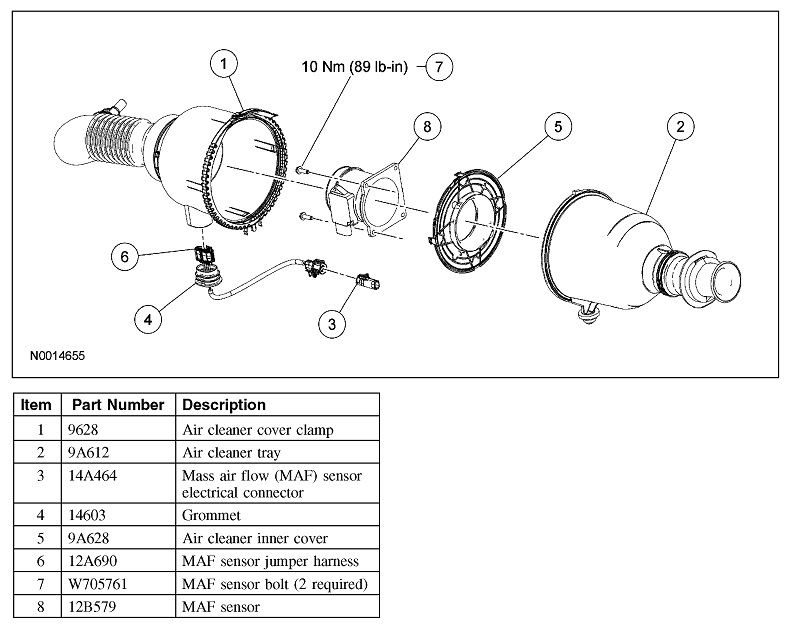 1

10 Nm (89 lb-in) 7

8

5

2

6

4

3

N0014655

| Item | Part Number | Description |
|---|---|---|
| 1 | 9628 | Air cleaner cover clamp |
| 2 | 9A612 | Air cleaner tray |
| 3 | 14A464 | Mass air flow (MAF) sensor electrical connector |
| 4 | 14603 | Grommet |
| 5 | 9A628 | Air cleaner inner cover |
| 6 | 12A690 | MAF sensor jumper harness |
| 7 | W705761 | MAF sensor bolt (2 required) |
| 8 | 12B579 | MAF sensor |