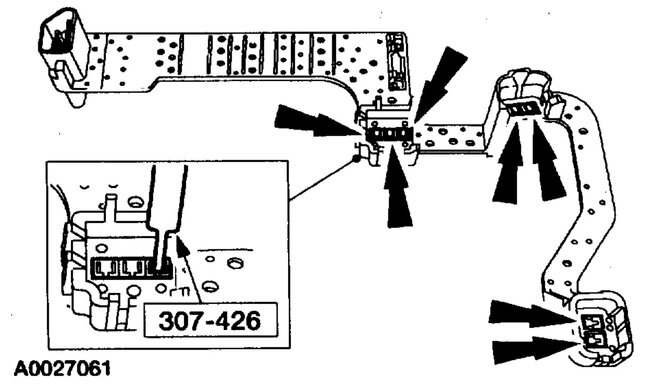 307-426

A0027061