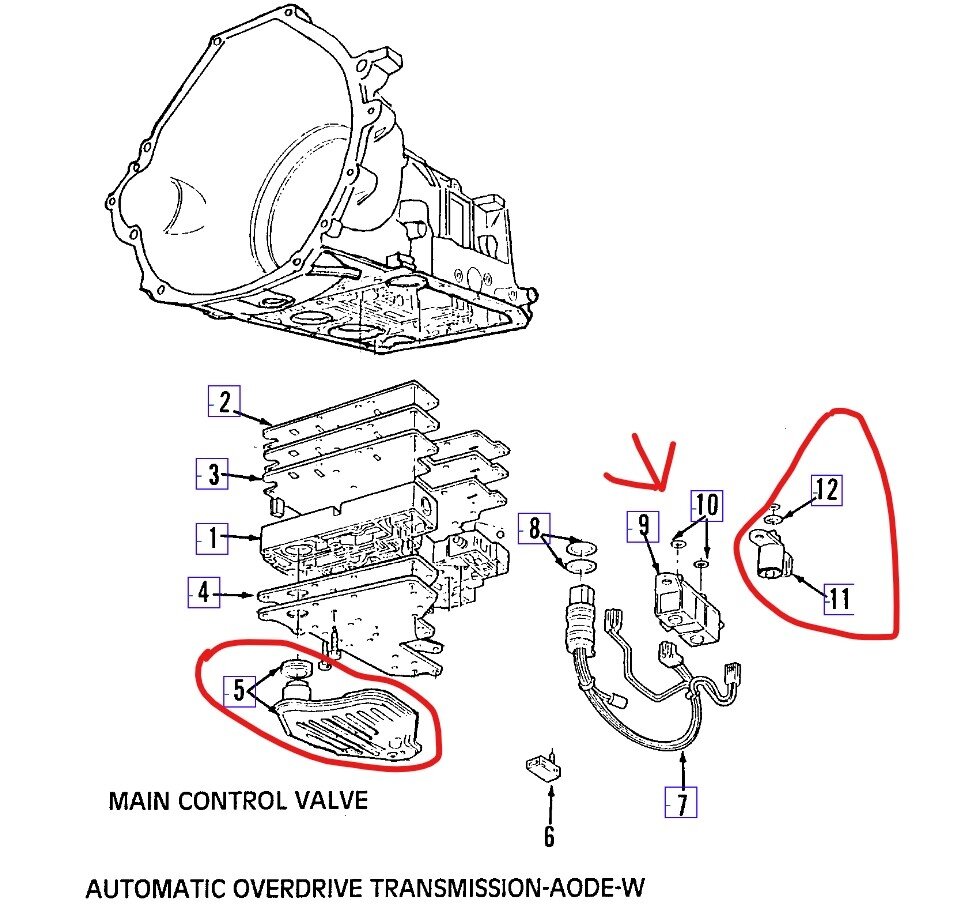 2
3
1
4
5
8
9
10
12
11
7
6

MAIN CONTROL VALVE

AUTOMATIC OVERDRIVE TRANSMISSION-AODE-W