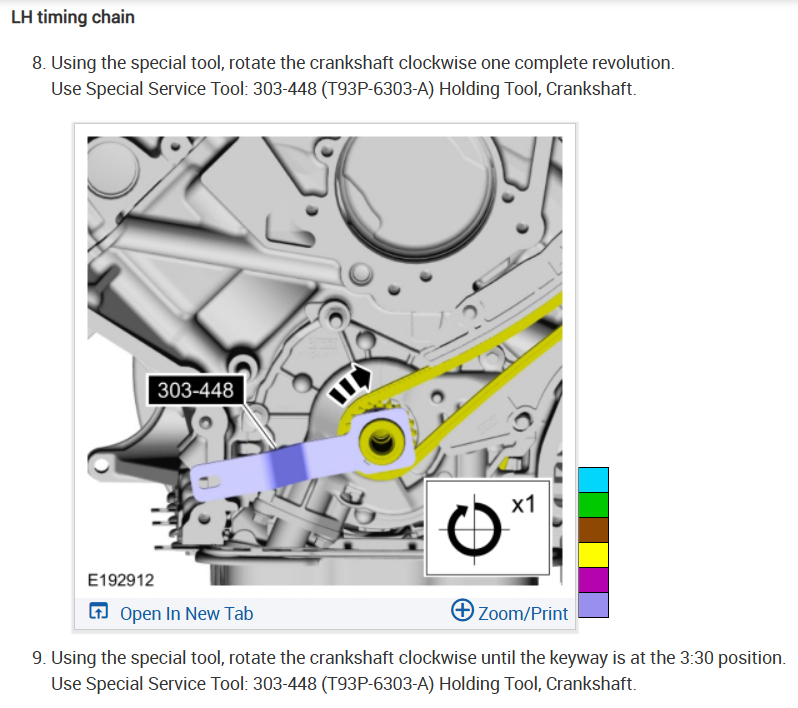 LH timing chain

8. Using the special tool, rotate the crankshaft clockwise one complete revolution.
Use Special Service Tool: 303-448 (T93P-6303-A) Holding Tool, Crankshaft.

303-448

x1

E192912

Open In New Tab

Zoom/Print

9. Using the special tool, rotate the crankshaft clockwise until the keyway is at the 3:30 position.
Use Special Service Tool: 303-448 (T93P-6303-A) Holding Tool, Crankshaft.