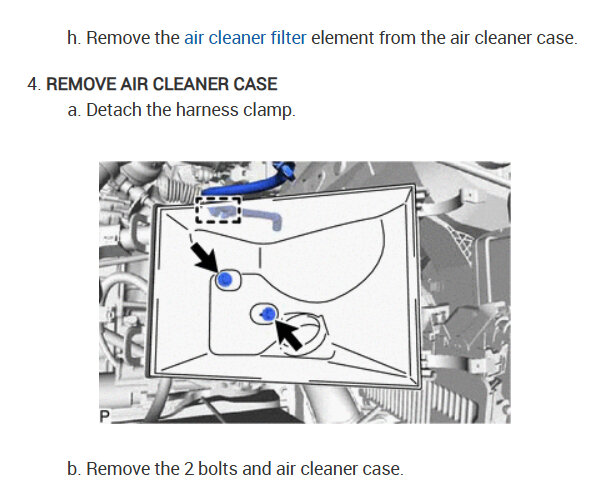 h. Remove the air cleaner filter element from the air cleaner case.

4. REMOVE AIR CLEANER CASE

a. Detach the harness clamp.

P

b. Remove the 2 bolts and air cleaner case.