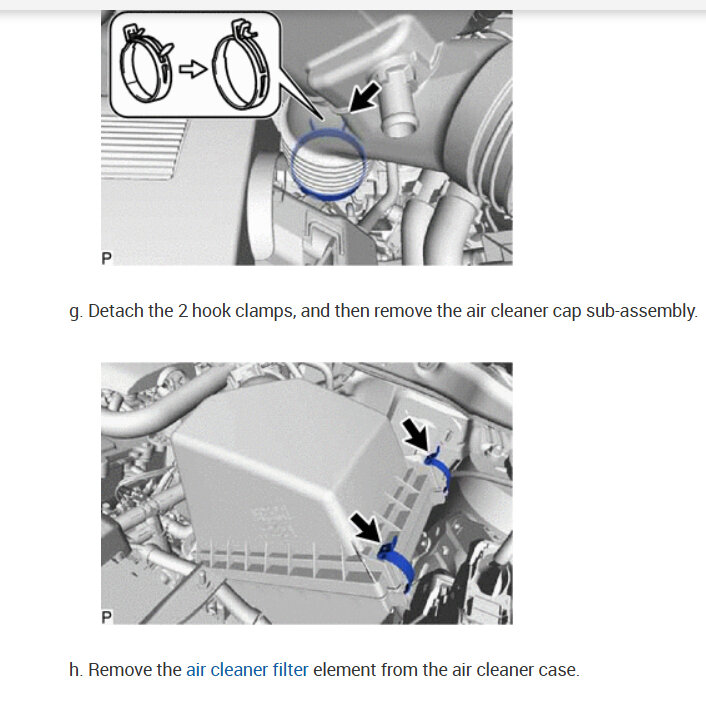 P

g. Detach the 2 hook clamps, and then remove the air cleaner cap sub-assembly.

P

h. Remove the air cleaner filter element from the air cleaner case.