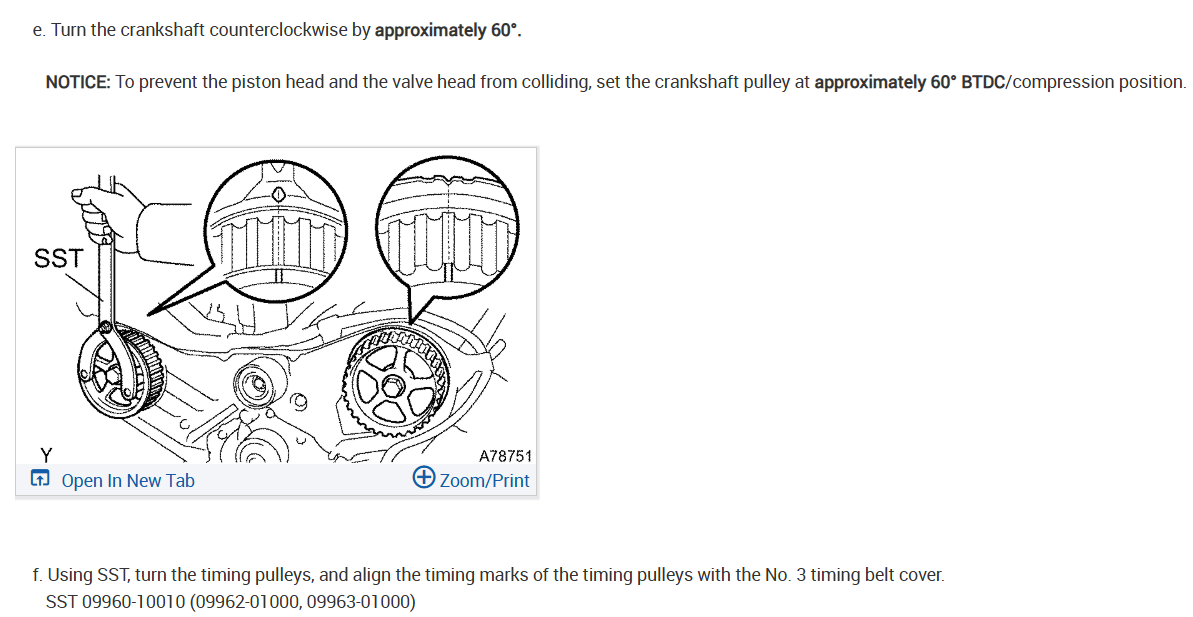 e. Turn the crankshaft counterclockwise by approximately 60°.

NOTICE: To prevent the piston head and the valve head from colliding, set the crankshaft pulley at approximately 60° BTDC/compression position.

SST

Y

A78751

Open In New Tab

Zoom/Print

f. Using SST, turn the timing pulleys, and align the timing marks of the timing pulleys with the No. 3 timing belt cover.
SST 09960-10010 (09962-01000, 09963-01000)