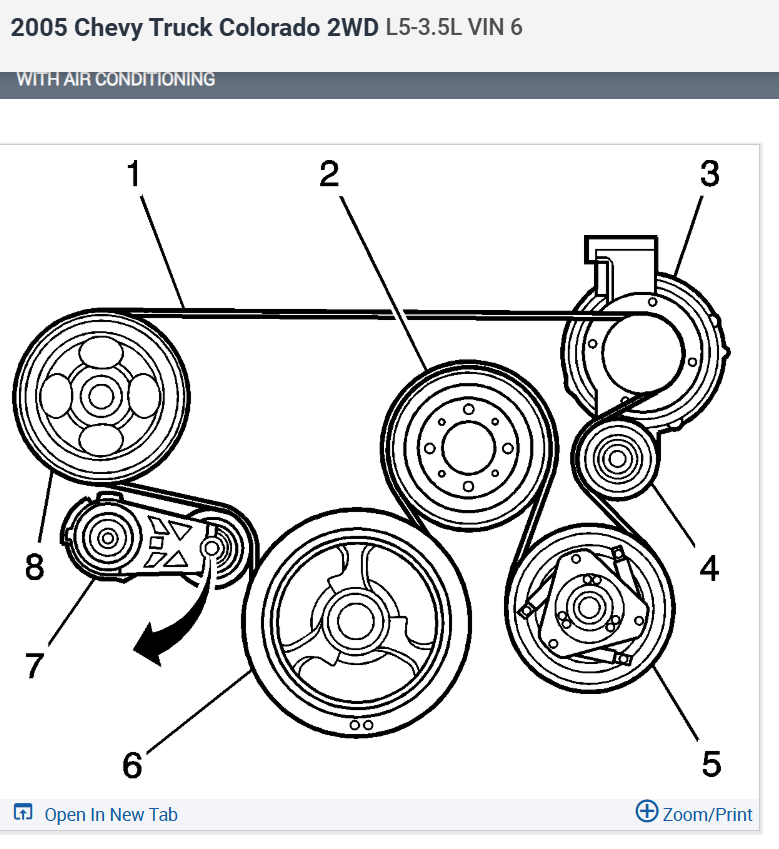 2005 Chevy Truck Colorado 2WD L5-3.5L VIN 6

WITH AIR CONDITIONING

1
2
3
8
4
7
6
5

Open In New Tab
Zoom/Print