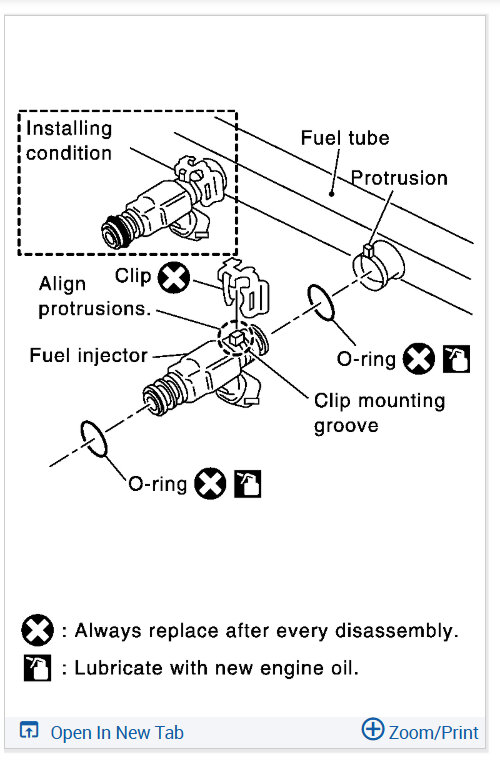 Installing condition

Fuel tube

Protrusion

Clip

Align protrusions.

Fuel injector

O-ring

Clip mounting groove

O-ring

: Always replace after every disassembly.

: Lubricate with new engine oil.

Open In New Tab

Zoom/Print