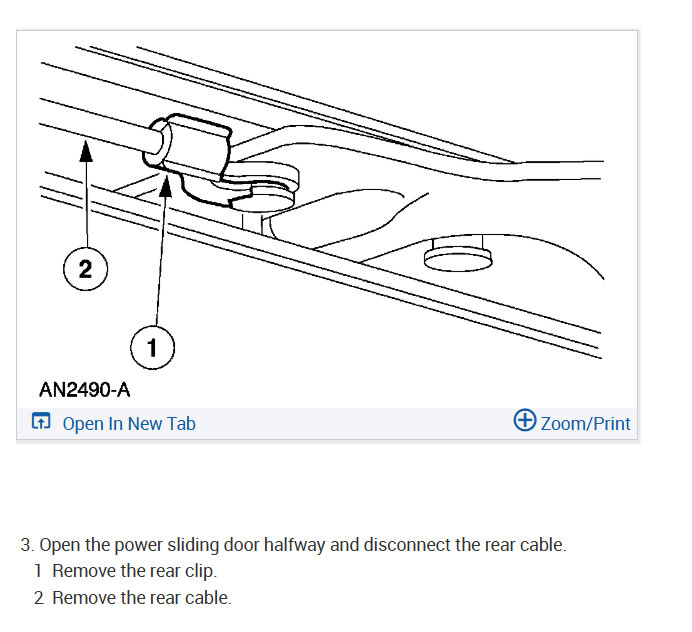 2

1

AN2490-A

Open In New Tab

Zoom/Print

3. Open the power sliding door halfway and disconnect the rear cable.

1 Remove the rear clip.

2 Remove the rear cable.