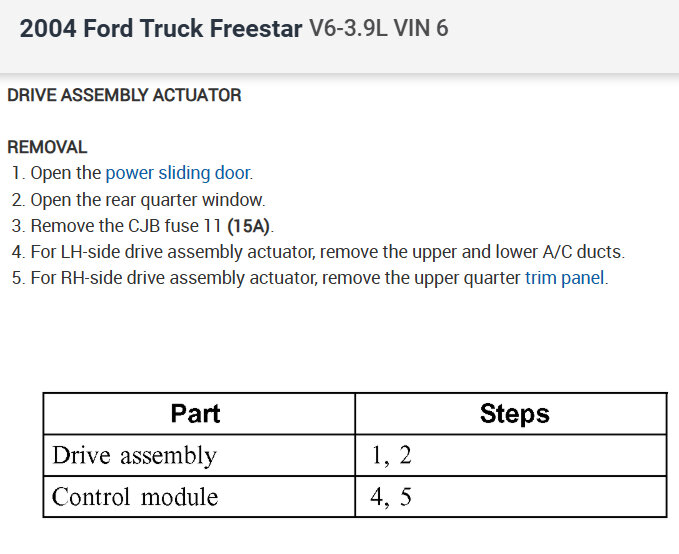 2004 Ford Truck Freestar V6-3.9L VIN 6

DRIVE ASSEMBLY ACTUATOR

REMOVAL
1. Open the power sliding door.
2. Open the rear quarter window.
3. Remove the CJB fuse 11 (15A).
4. For LH-side drive assembly actuator, remove the upper and lower A/C ducts.
5. For RH-side drive assembly actuator, remove the upper quarter trim panel.

| Part | Steps |
|---|---|
| Drive assembly | 1, 2 |
| Control module | 4, 5 |