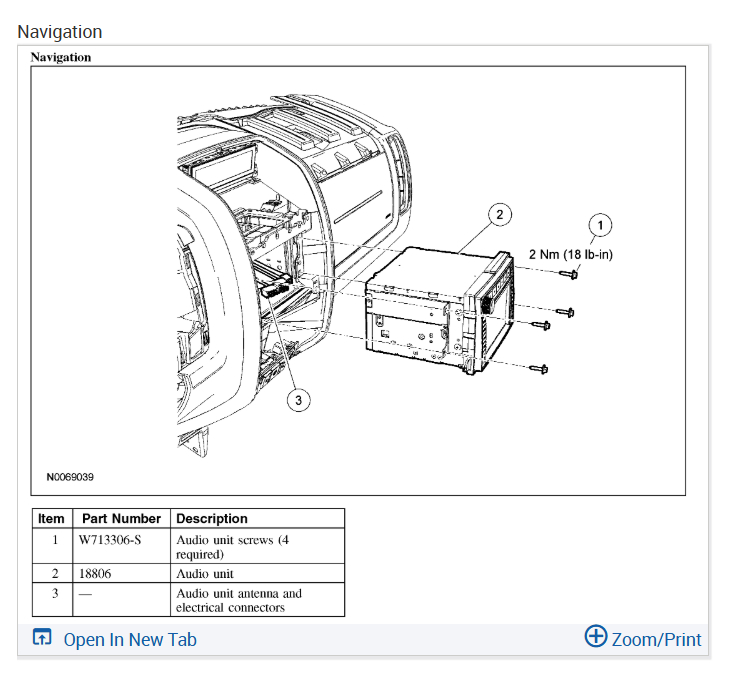 Navigation

Navigation

2

1

2 Nm (18 lb-in)

3

N0069039

| Item | Part Number | Description |
|---|---|---|
| 1 | W713306-S | Audio unit screws (4 required) |
| 2 | 18806 | Audio unit |
| 3 | — | Audio unit antenna and electrical connectors |

Open In New Tab

Zoom/Print