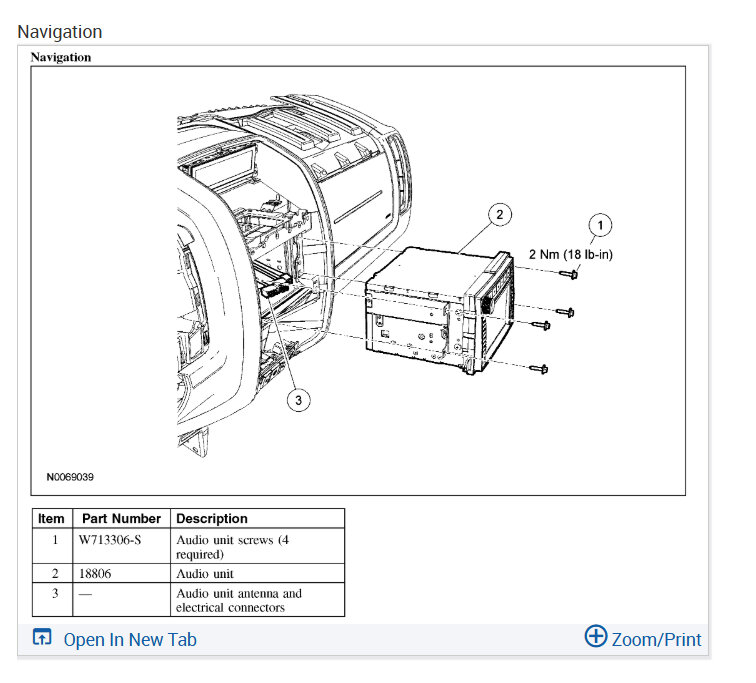 Navigation

Navigation

2
1
2 Nm (18 lb-in)
3

N0069039

| Item | Part Number | Description |
|---|---|---|
| 1 | W713306-S | Audio unit screws (4 required) |
| 2 | 18806 | Audio unit |
| 3 | — | Audio unit antenna and electrical connectors |

Open In New Tab

Zoom/Print