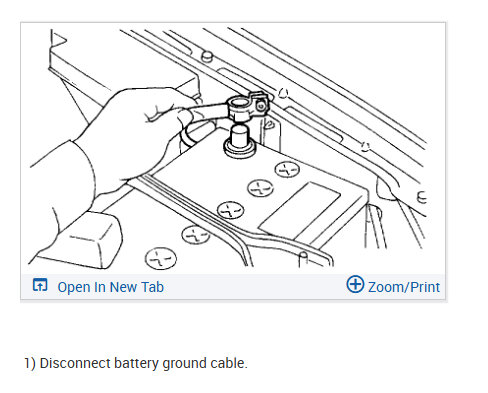 Open In New Tab

Zoom/Print

1) Disconnect battery ground cable.