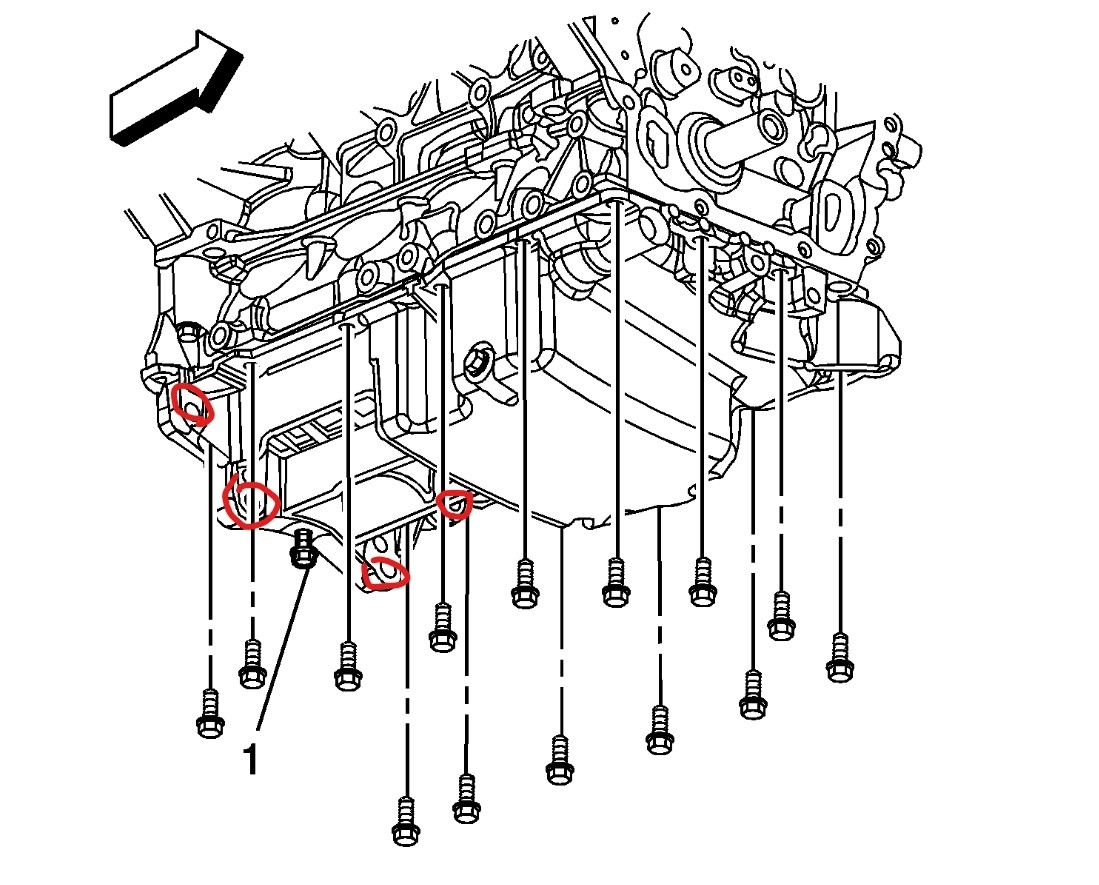 1