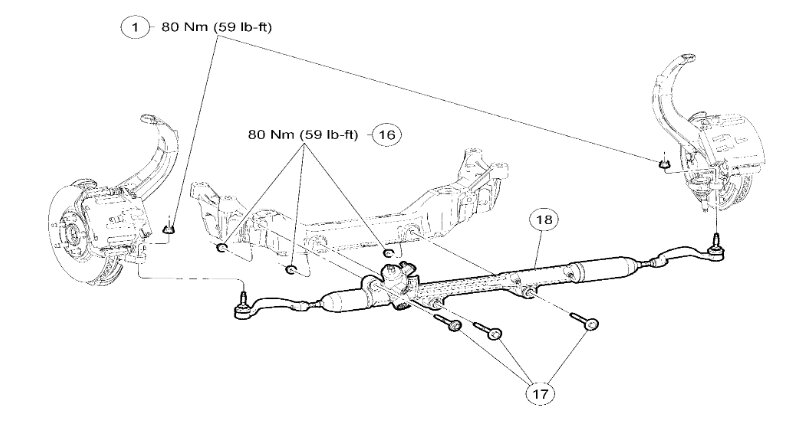 1 80 Nm (59 lb-ft)

80 Nm (59 lb-ft) 16

18

17