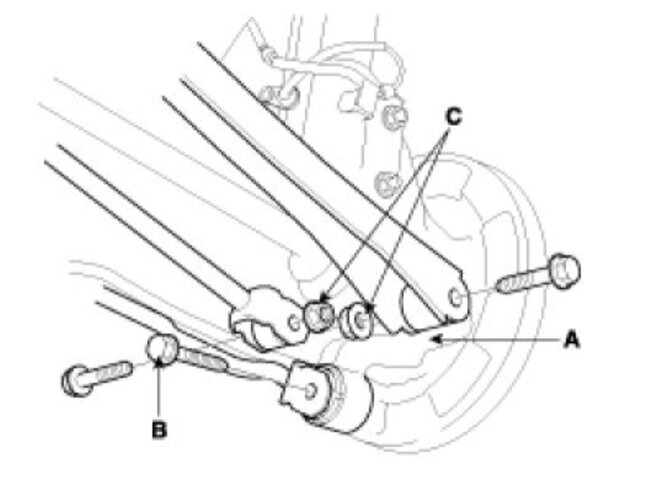 C
A
B