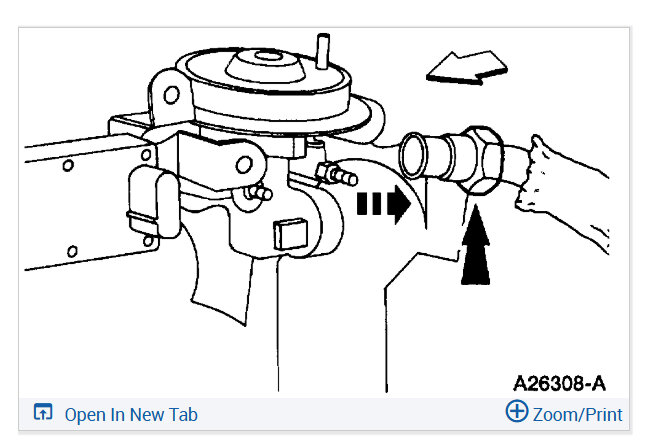 A26308-A

Open In New Tab

Zoom/Print