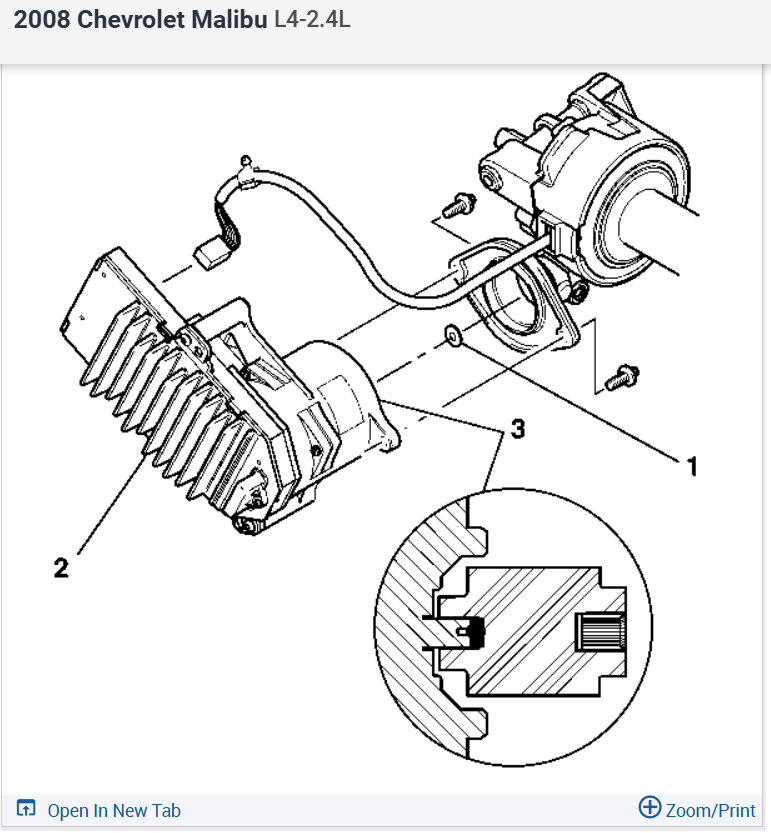 2008 Chevrolet Malibu L4-2.4L

3

1

2

Open In New Tab

Zoom/Print