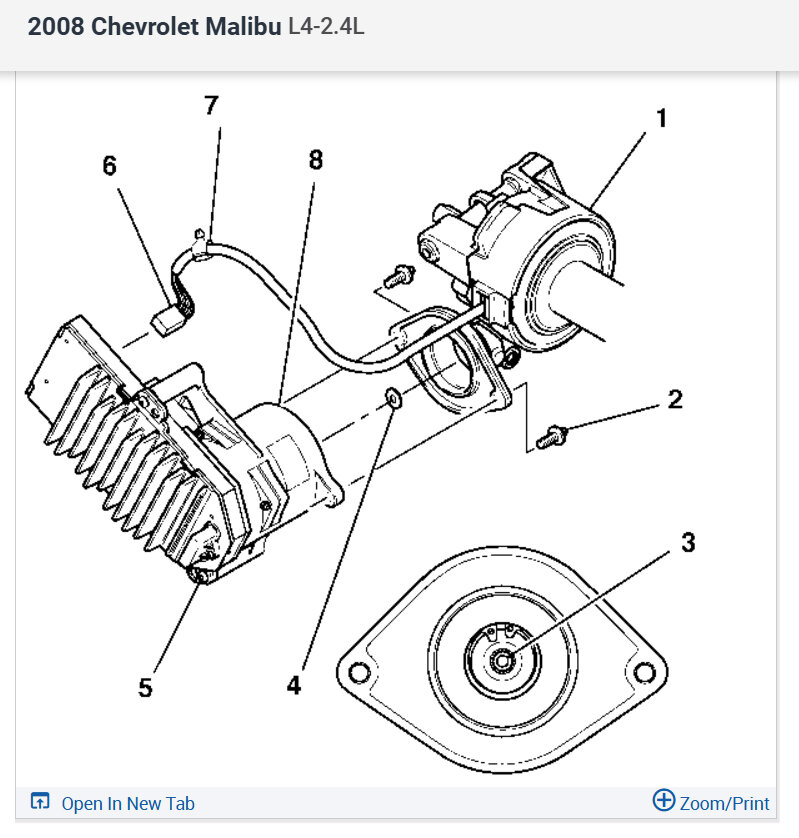 2008 Chevrolet Malibu L4-2.4L

7
1
6
8
2
3
5
4

Open In New Tab
Zoom/Print