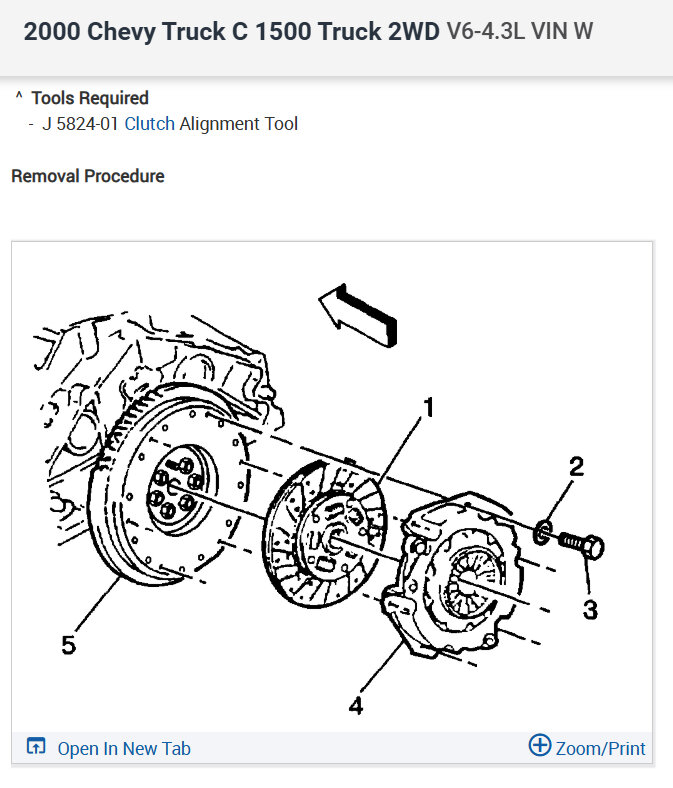 2000 Chevy Truck C 1500 Truck 2WD V6-4.3L VIN W

^ Tools Required
- J 5824-01 Clutch Alignment Tool

Removal Procedure

1
2
3
4
5

Open In New Tab
Zoom/Print