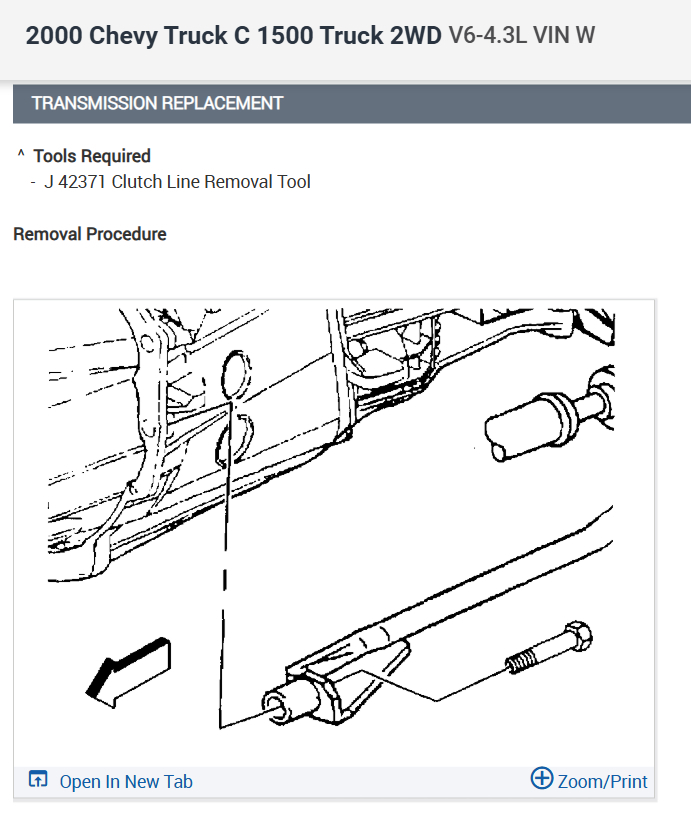 2000 Chevy Truck C 1500 Truck 2WD V6-4.3L VIN W

TRANSMISSION REPLACEMENT

^ Tools Required
- J 42371 Clutch Line Removal Tool

Removal Procedure

Open In New Tab

Zoom/Print