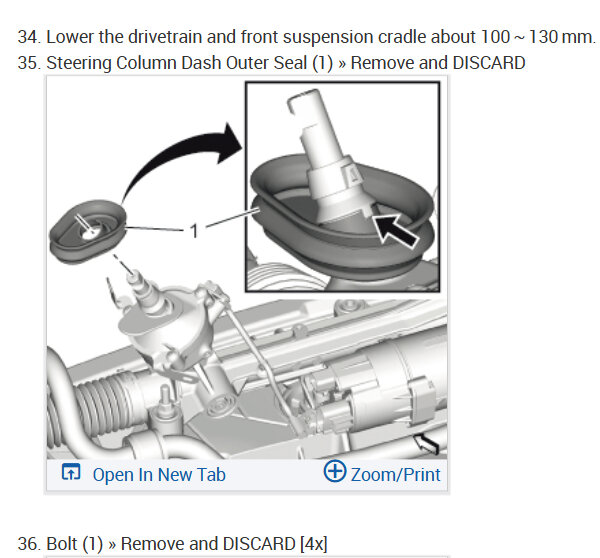 34. Lower the drivetrain and front suspension cradle about 100 ~ 130 mm.

35. Steering Column Dash Outer Seal (1) » Remove and DISCARD

1

Open In New Tab

Zoom/Print

36. Bolt (1) » Remove and DISCARD [4x]