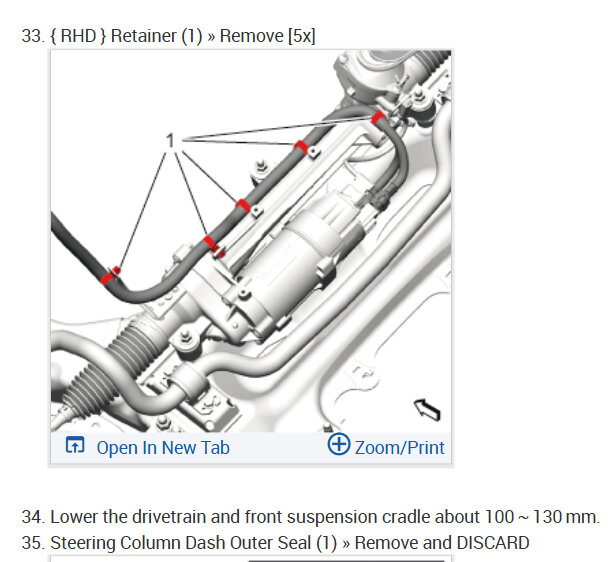 33. { RHD } Retainer (1) » Remove [5x]

1

Open In New Tab

Zoom/Print

34. Lower the drivetrain and front suspension cradle about 100 ~ 130 mm.

35. Steering Column Dash Outer Seal (1) » Remove and DISCARD