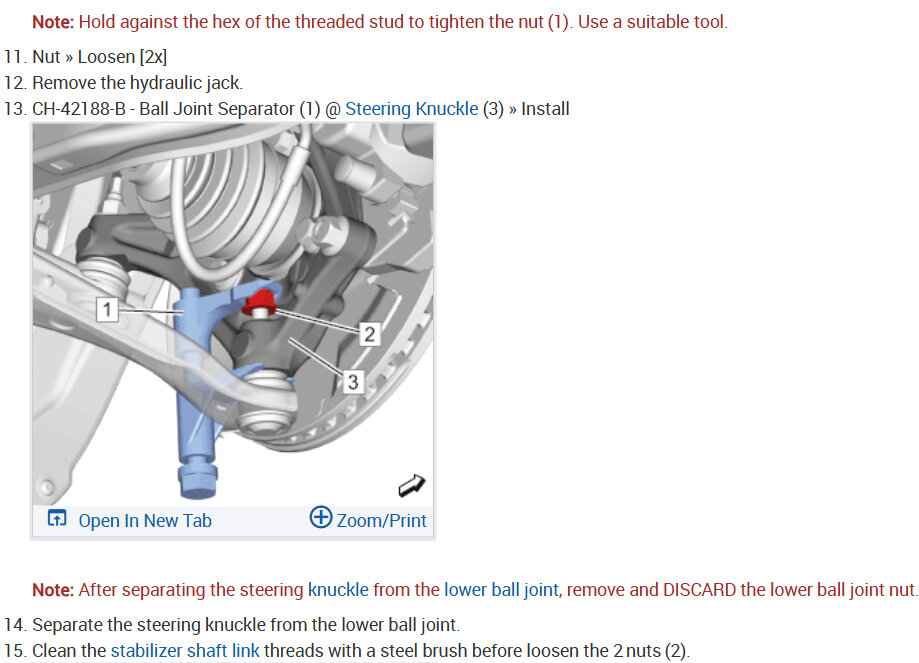 Note: Hold against the hex of the threaded stud to tighten the nut (1). Use a suitable tool.

11. Nut » Loosen [2x]
12. Remove the hydraulic jack.
13. CH-42188-B - Ball Joint Separator (1) @ Steering Knuckle (3) » Install

1
2
3

Open In New Tab
Zoom/Print

Note: After separating the steering knuckle from the lower ball joint, remove and DISCARD the lower ball joint nut.

14. Separate the steering knuckle from the lower ball joint.
15. Clean the stabilizer shaft link threads with a steel brush before loosen the 2 nuts (2).