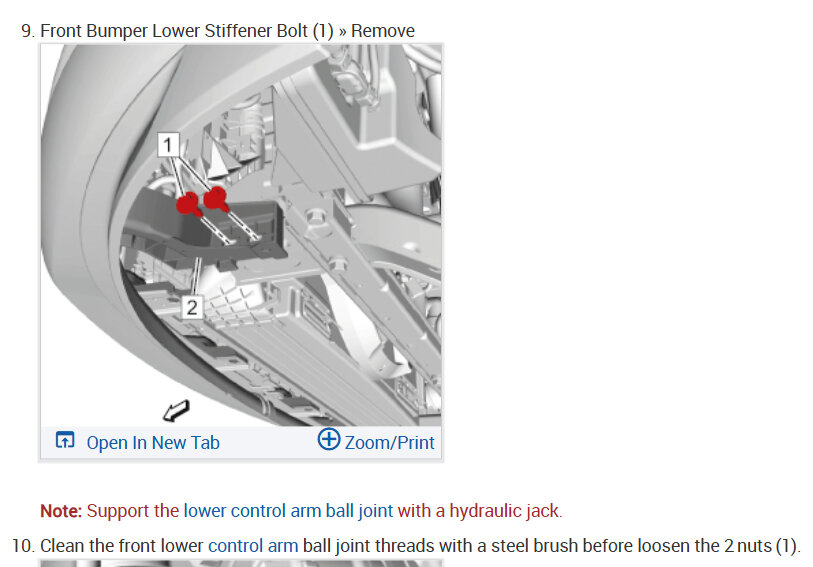 9. Front Bumper Lower Stiffener Bolt (1) » Remove

1

2

Open In New Tab

Zoom/Print

Note: Support the lower control arm ball joint with a hydraulic jack.

10. Clean the front lower control arm ball joint threads with a steel brush before loosen the 2 nuts (1).