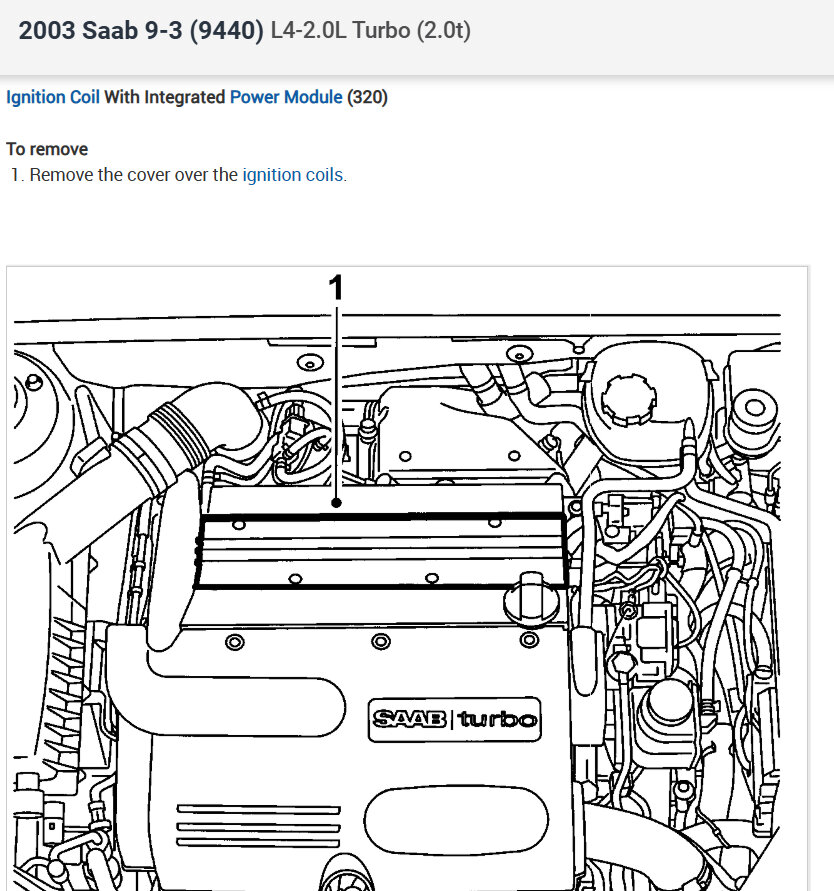 2003 Saab 9-3 (9440) L4-2.0L Turbo (2.0t)

Ignition Coil With Integrated Power Module (320)

To remove
1. Remove the cover over the ignition coils.

1

SAAB | turbo