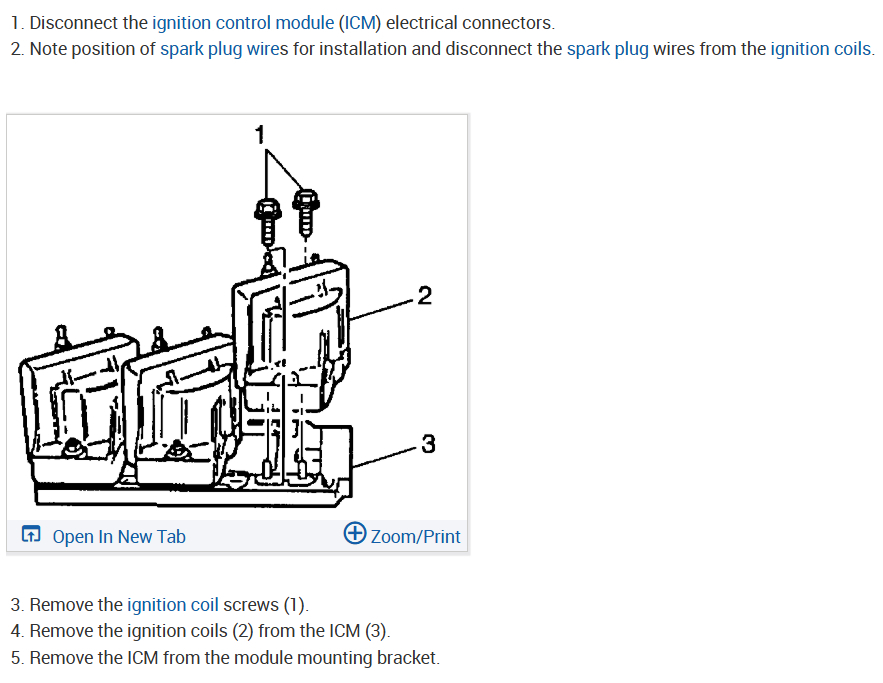 1. Disconnect the ignition control module (ICM) electrical connectors.
2. Note position of spark plug wires for installation and disconnect the spark plug wires from the ignition coils.

1

2

3

Open In New Tab

Zoom/Print

3. Remove the ignition coil screws (1).
4. Remove the ignition coils (2) from the ICM (3).
5. Remove the ICM from the module mounting bracket.