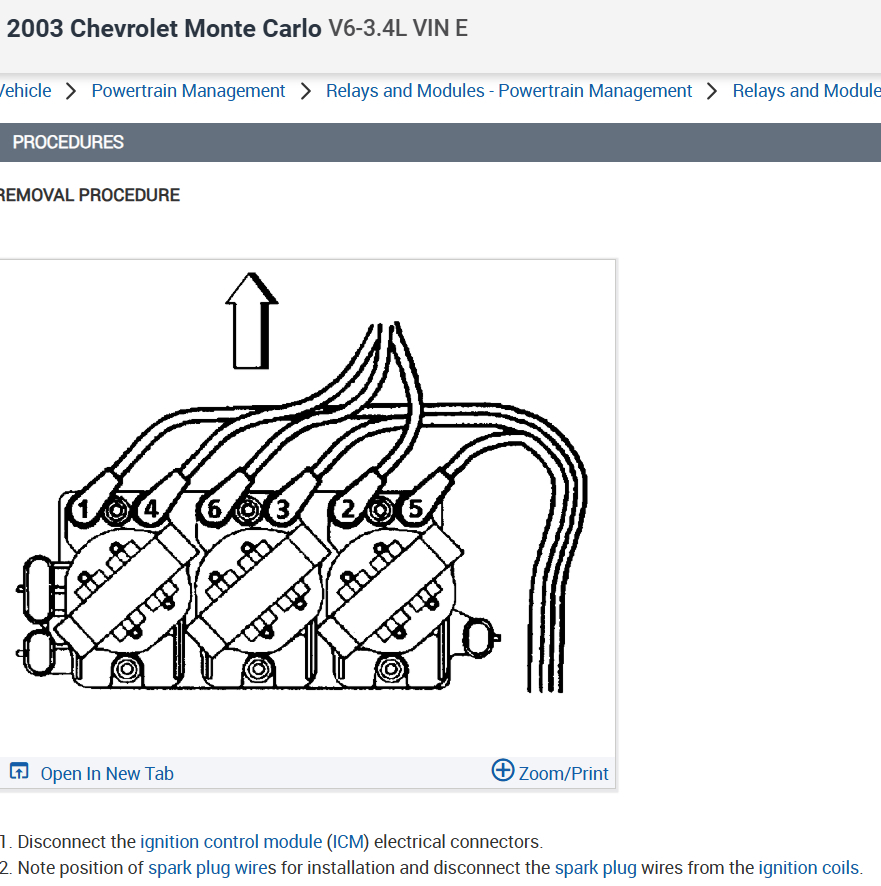 2003 Chevrolet Monte Carlo V6-3.4L VIN E

Vehicle > Powertrain Management > Relays and Modules - Powertrain Management > Relays and Module

PROCEDURES

REMOVAL PROCEDURE

1 4 6 3 2 5

Open In New Tab

Zoom/Print

1. Disconnect the ignition control module (ICM) electrical connectors.
2. Note position of spark plug wires for installation and disconnect the spark plug wires from the ignition coils.