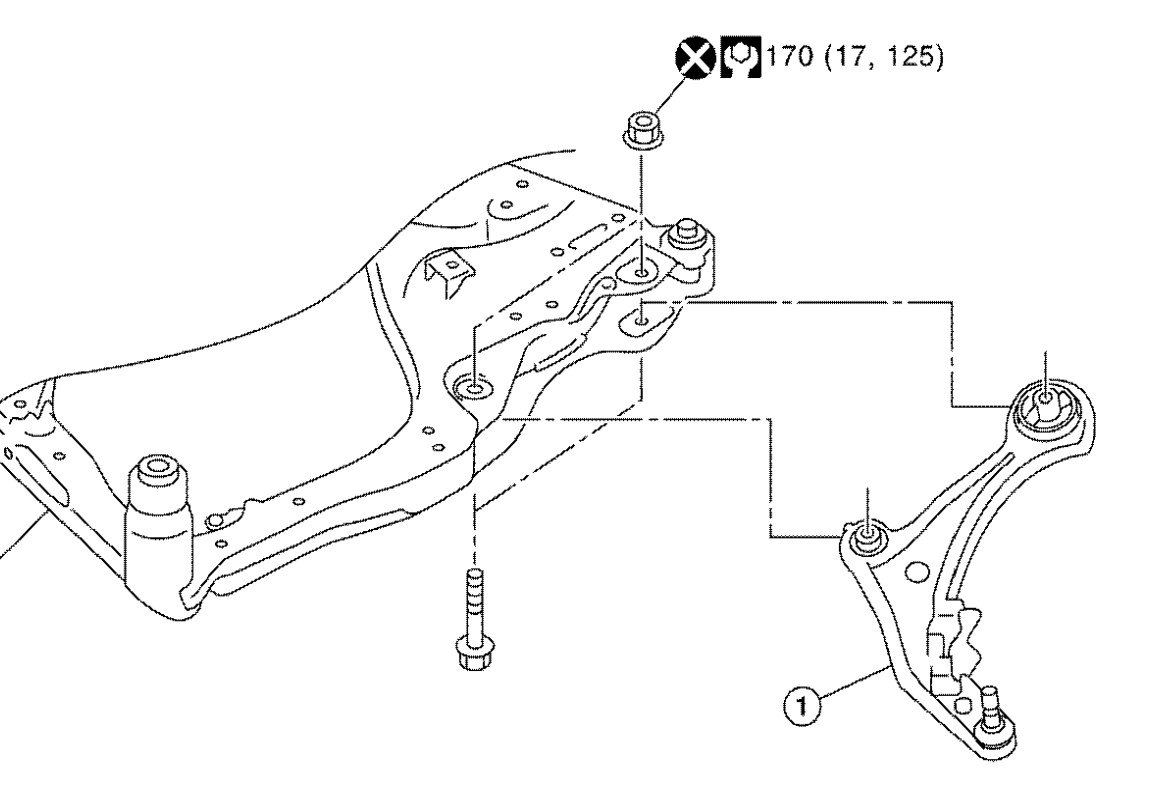 170 (17, 125)

1