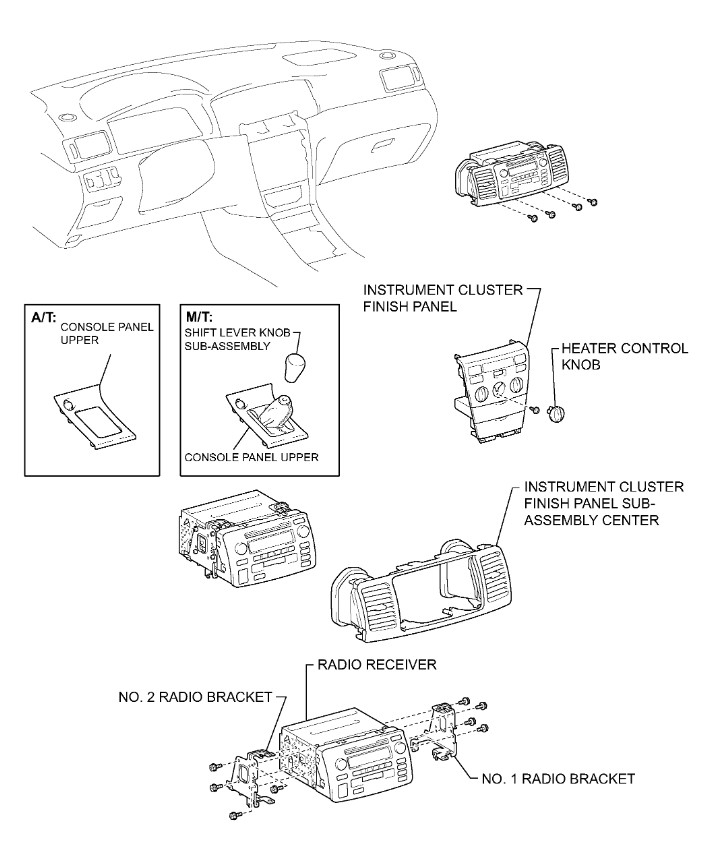 A/T:
CONSOLE PANEL UPPER

M/T:
SHIFT LEVER KNOB SUB-ASSEMBLY

CONSOLE PANEL UPPER

INSTRUMENT CLUSTER FINISH PANEL

HEATER CONTROL KNOB

INSTRUMENT CLUSTER FINISH PANEL SUB-ASSEMBLY CENTER

RADIO RECEIVER

NO. 2 RADIO BRACKET

NO. 1 RADIO BRACKET