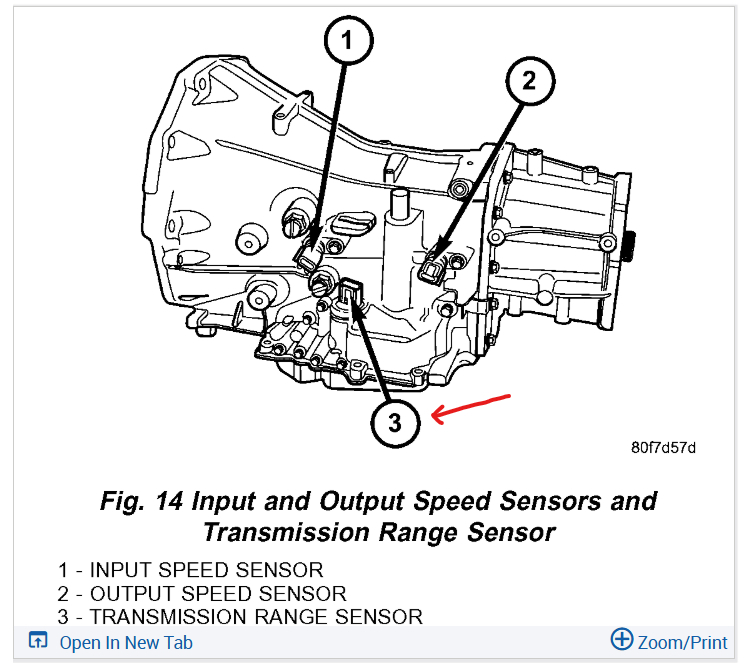 1

2

3

80f7d57d

Fig. 14 Input and Output Speed Sensors and Transmission Range Sensor

1 - INPUT SPEED SENSOR
2 - OUTPUT SPEED SENSOR
3 - TRANSMISSION RANGE SENSOR

Open In New Tab

Zoom/Print