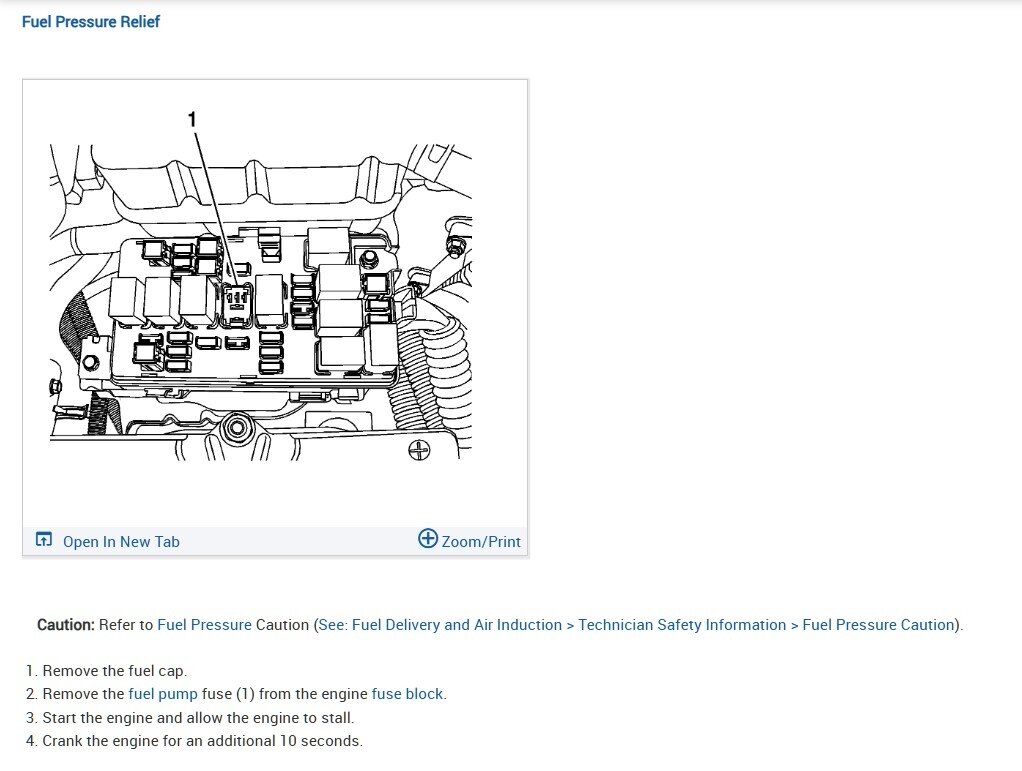 Fuel Pressure Relief

1

Open In New Tab

Zoom/Print

Caution: Refer to Fuel Pressure Caution (See: Fuel Delivery and Air Induction > Technician Safety Information > Fuel Pressure Caution).

1. Remove the fuel cap.
2. Remove the fuel pump fuse (1) from the engine fuse block.
3. Start the engine and allow the engine to stall.
4. Crank the engine for an additional 10 seconds.