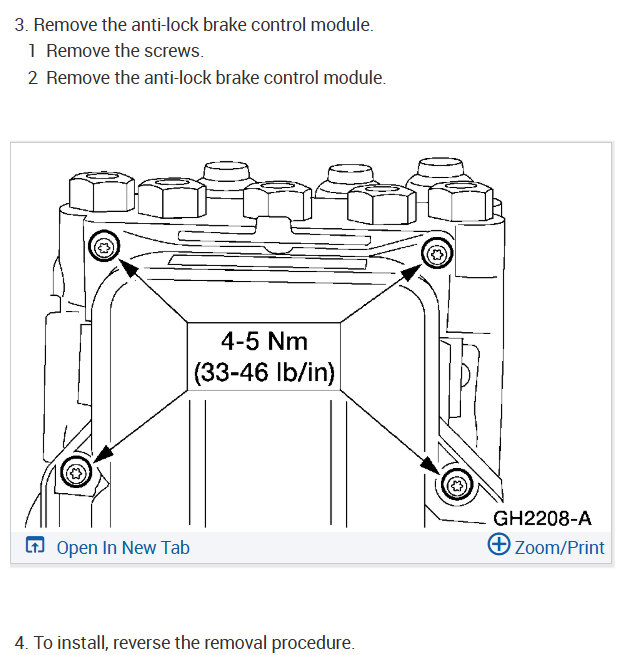 3. Remove the anti-lock brake control module.
1 Remove the screws.
2 Remove the anti-lock brake control module.

4-5 Nm
(33-46 lb/in)

GH2208-A

Open In New Tab

Zoom/Print

4. To install, reverse the removal procedure.