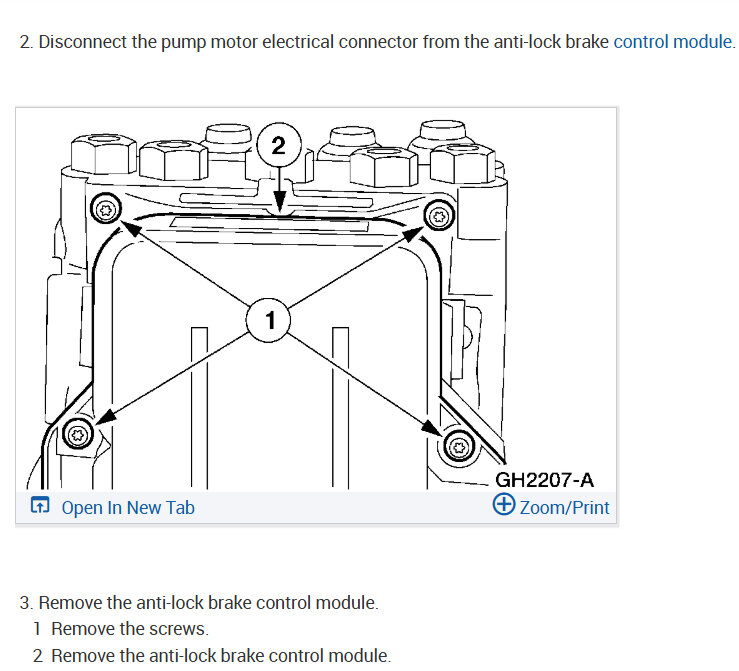 2. Disconnect the pump motor electrical connector from the anti-lock brake control module.

2

1

GH2207-A

Open In New Tab

Zoom/Print

3. Remove the anti-lock brake control module.

1 Remove the screws.

2 Remove the anti-lock brake control module.