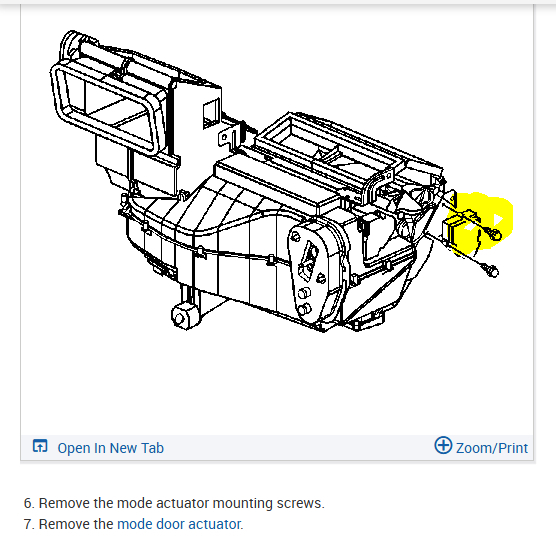 Open In New Tab

Zoom/Print

6. Remove the mode actuator mounting screws.
7. Remove the mode door actuator.