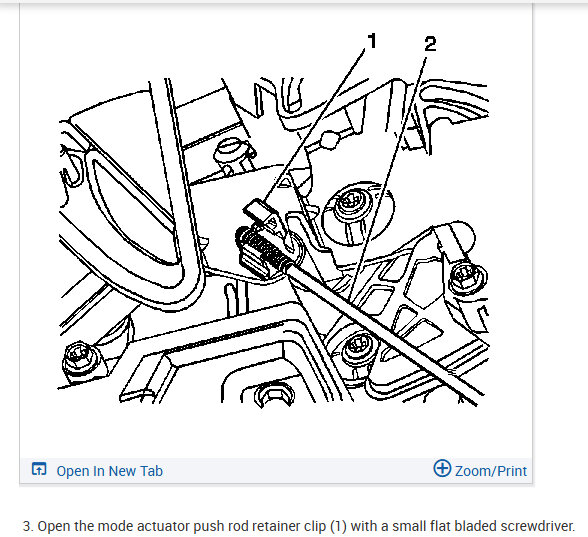 1
2

Open In New Tab

Zoom/Print

3. Open the mode actuator push rod retainer clip (1) with a small flat bladed screwdriver.