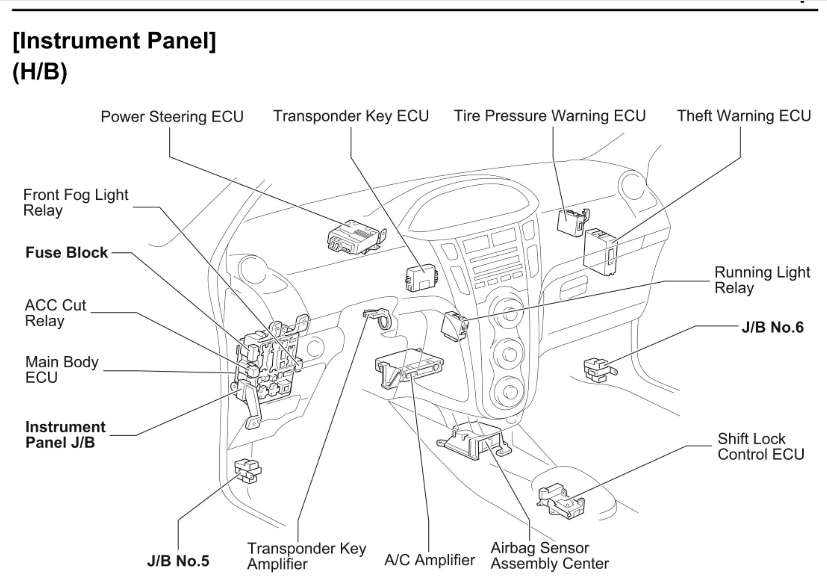 [Instrument Panel]
(H/B)

Power Steering ECU
Transponder Key ECU
Tire Pressure Warning ECU
Theft Warning ECU

Front Fog Light Relay

Fuse Block

ACC Cut Relay

Main Body ECU

Instrument Panel J/B

Running Light Relay

J/B No.6

Shift Lock Control ECU

J/B No.5
Transponder Key Amplifier
A/C Amplifier
Airbag Sensor Assembly Center