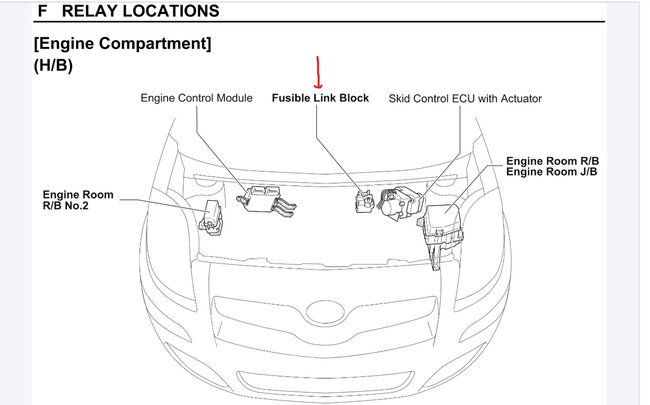 F RELAY LOCATIONS

[Engine Compartment]
(H/B)

Engine Control Module

Fusible Link Block

Skid Control ECU with Actuator

Engine Room R/B
Engine Room J/B

Engine Room
R/B No.2