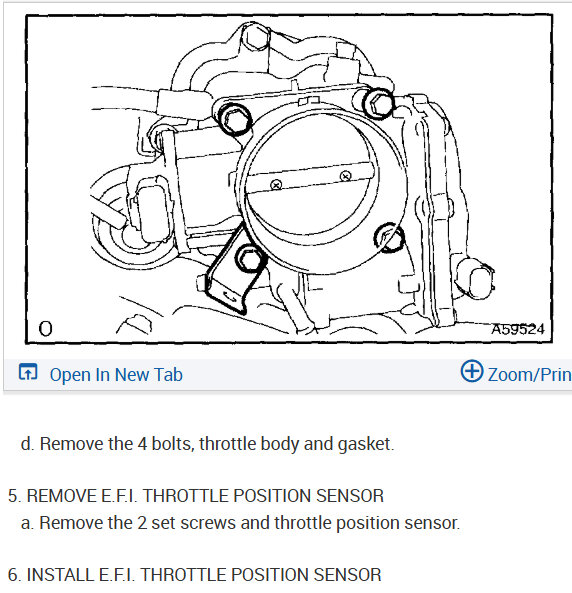 O

A59524

Open In New Tab

Zoom/Prin

d. Remove the 4 bolts, throttle body and gasket.

5. REMOVE E.F.I. THROTTLE POSITION SENSOR

a. Remove the 2 set screws and throttle position sensor.

6. INSTALL E.F.I. THROTTLE POSITION SENSOR