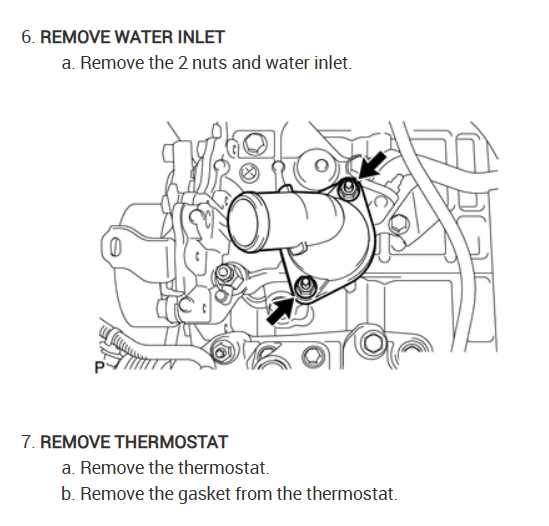 6. REMOVE WATER INLET

a. Remove the 2 nuts and water inlet.

P

7. REMOVE THERMOSTAT

a. Remove the thermostat.

b. Remove the gasket from the thermostat.