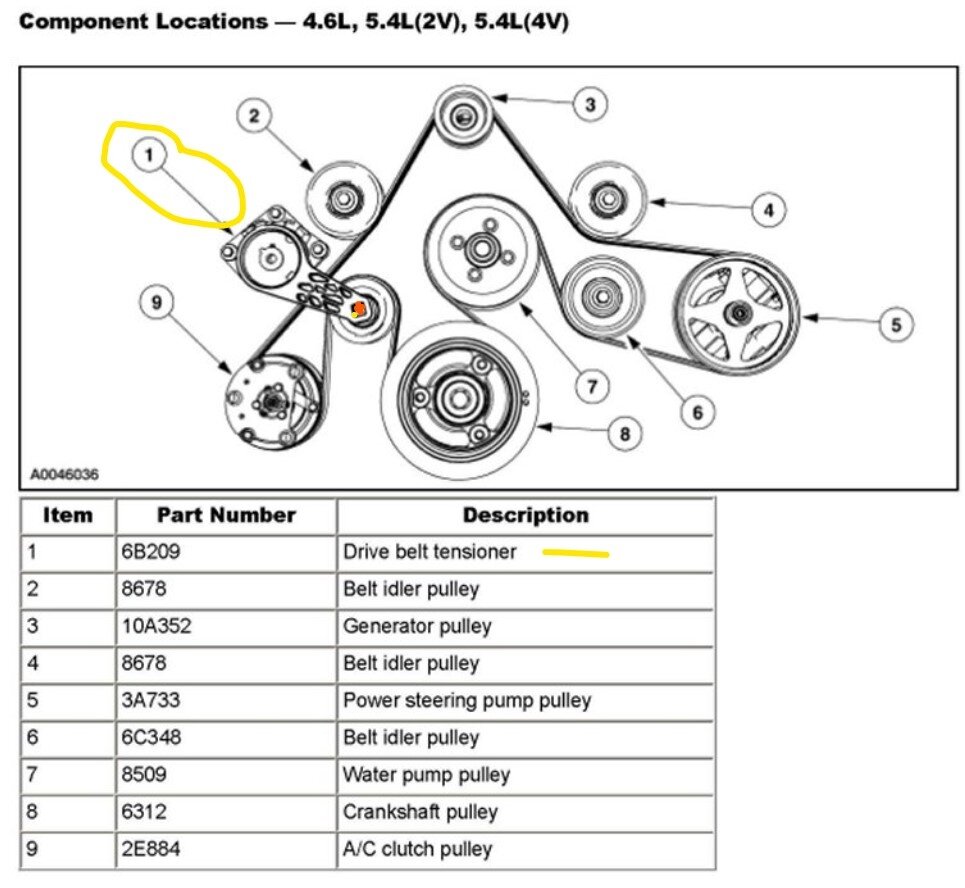 Component Locations — 4.6L, 5.4L(2V), 5.4L(4V)

1
2
3
4
5
6
7
8
9

A0046036

| Item | Part Number | Description |
|---|---|---|
| 1 | 6B209 | Drive belt tensioner |
| 2 | 8678 | Belt idler pulley |
| 3 | 10A352 | Generator pulley |
| 4 | 8678 | Belt idler pulley |
| 5 | 3A733 | Power steering pump pulley |
| 6 | 6C348 | Belt idler pulley |
| 7 | 8509 | Water pump pulley |
| 8 | 6312 | Crankshaft pulley |
| 9 | 2E884 | A/C clutch pulley |