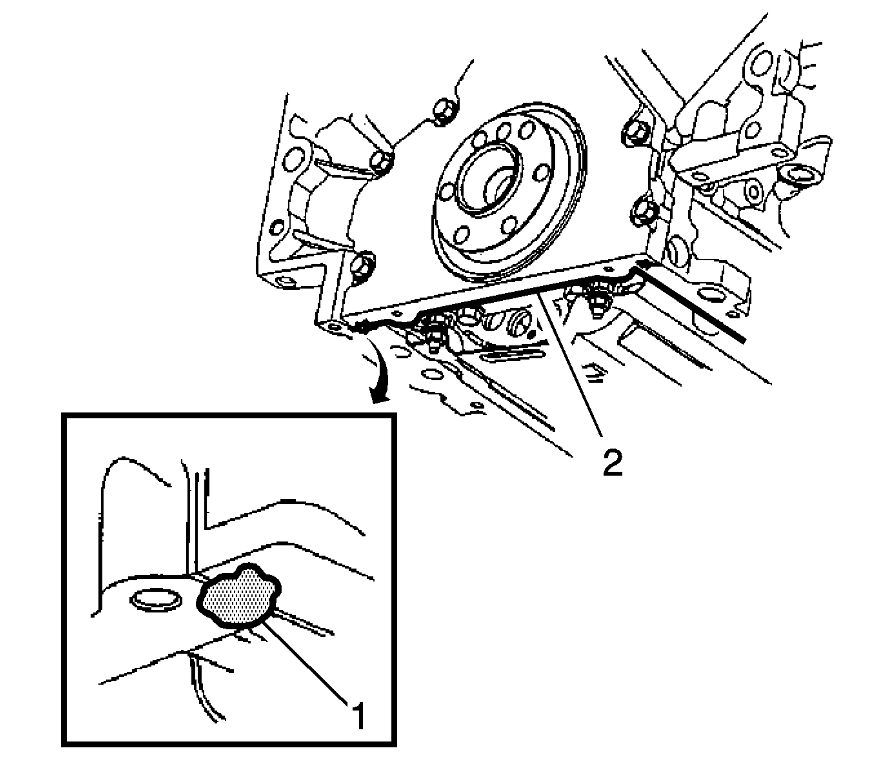 2

1