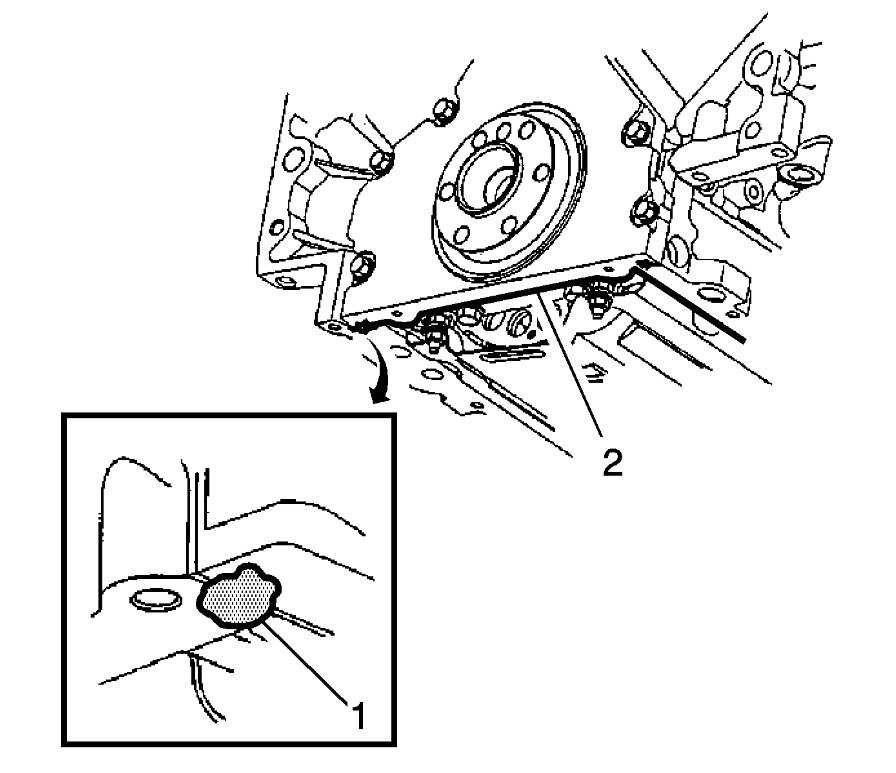 2

1