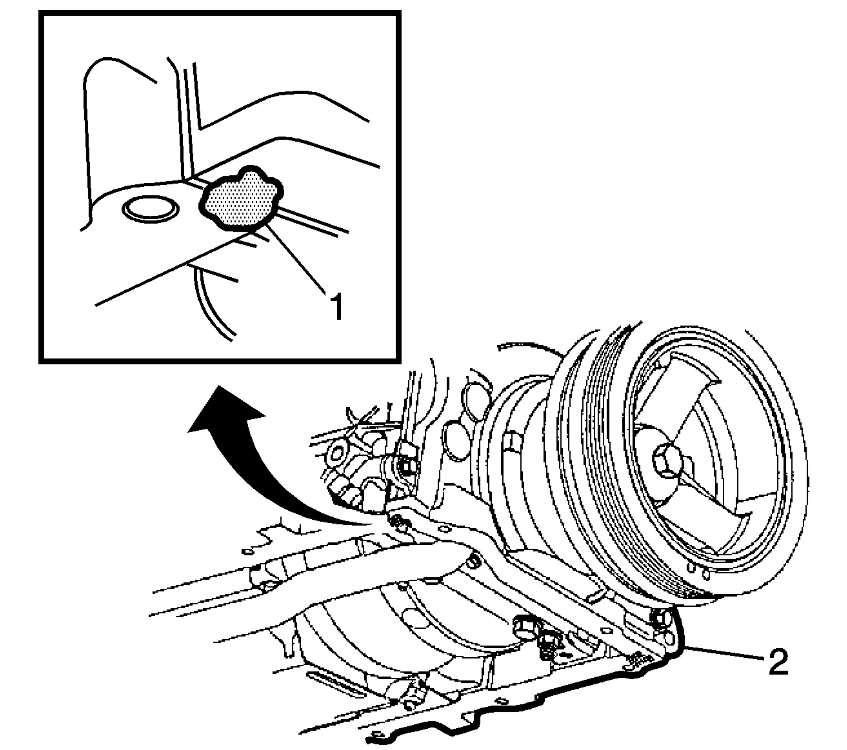 1

2